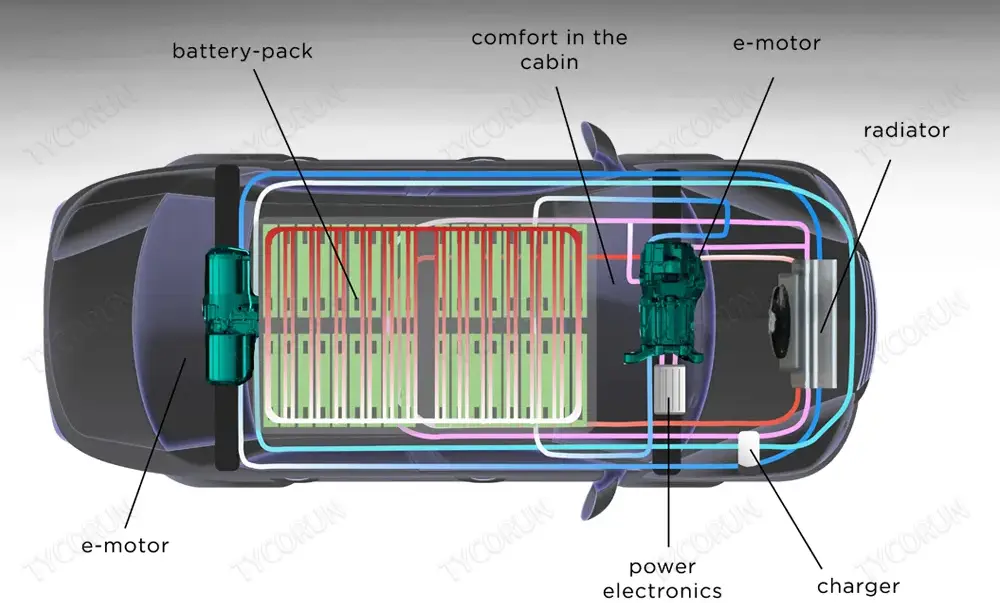 battery-pack

comfort in the cabin

e-motor

radiator

e-motor

power electronics

charger

TYCORUN